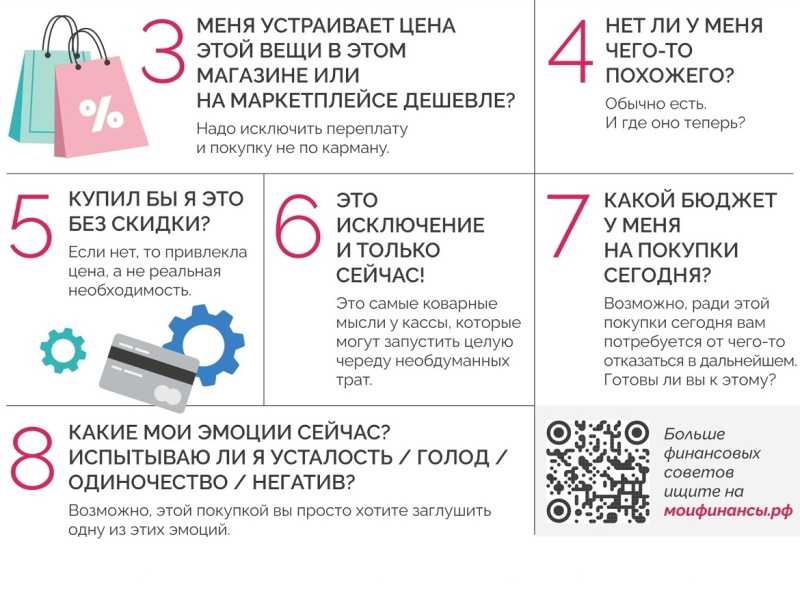 %

3 МЕНЯ УСТРАИВАЕТ ЦЕНА ЭТОЙ ВЕЩИ В ЭТОМ МАГАЗИНЕ ИЛИ НА МАРКЕТПЛЕЙСЕ ДЕШЕВЛЕ?

Надо исключить переплату и покупку не по карману.

4 НЕТ ЛИ У МЕНЯ ЧЕГО-ТО ПОХОЖЕГО?

Обычно есть. И где оно теперь?

5 КУПИЛ БЫ Я ЭТО БЕЗ СКИДКИ?

Если нет, то привлекла цена, а не реальная необходимость.

6 ЭТО ИСКЛЮЧЕНИЕ И ТОЛЬКО СЕЙЧАС!

Это самые коварные мысли у кассы, которые могут запустить целую череду необдуманных трат.

7 КАКОЙ БЮДЖЕТ У МЕНЯ НА ПОКУПКИ СЕГОДНЯ?

Возможно, ради этой покупки сегодня вам потребуется от чего-то отказаться в дальнейшем. Готовы ли вы к этому?

8 КАКИЕ МОИ ЭМОЦИИ СЕЙЧАС? ИСПЫТЫВАЮ ЛИ Я УСТАЛОСТЬ / ГОЛОД / ОДИНОЧЕСТВО / НЕГАТИВ?

Возможно, этой покупкой вы просто хотите заглушить одну из этих эмоций.

Больше финансовых советов ищите на моифинансы.рф